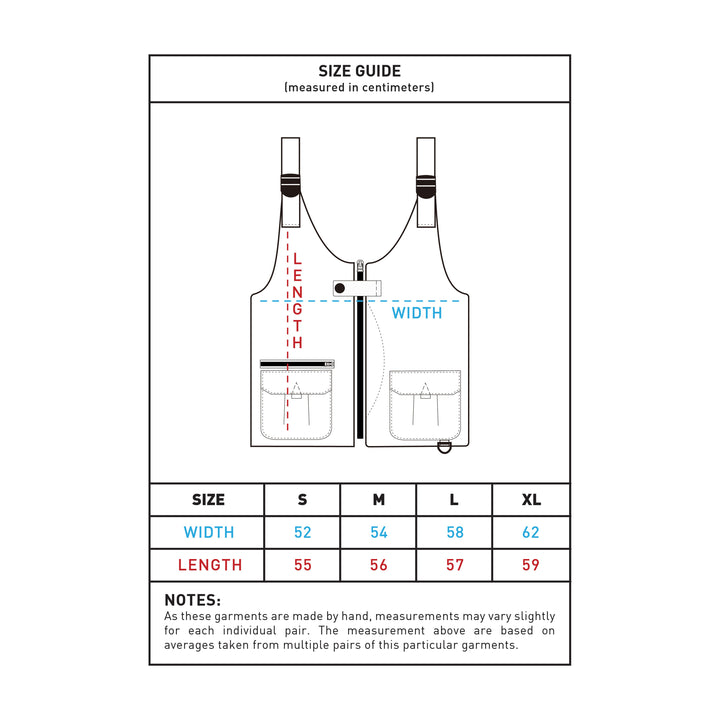 SIZE GUIDE
(measured in centimeters)

LENGTH

WIDTH

| SIZE | S | M | L | XL |
|---|---|---|---|---|
| WIDTH | 52 | 54 | 58 | 62 |
| LENGTH | 55 | 56 | 57 | 59 |

NOTES:
As these garments are made by hand, measurements may vary slightly for each individual pair. The measurement above are based on averages taken from multiple pairs of this particular garments.